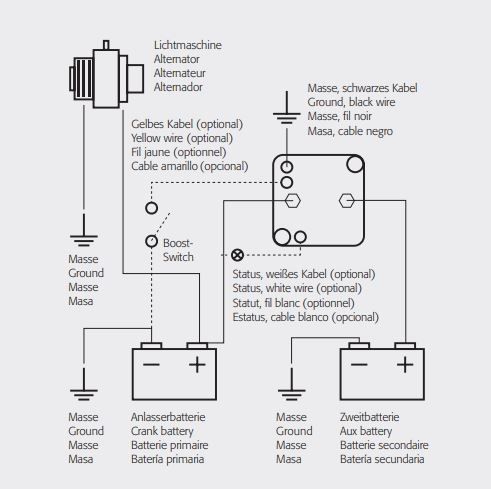 Lichtmaschine
Alternator
Alternateur
Alternador

Masse, schwarzes Kabel
Ground, black wire
Masse, fil noir
Masa, cable negro

Gelbes Kabel (optional)
Yellow wire (optional)
Fil jaune (optionnel)
Cable amarillo (opcional)

Boost-Switch

Masse
Ground
Masse
Masa

Status, weißes Kabel (optional)
Status, white wire (optional)
Statut, fil blanc (optionnel)
Estatus, cable blanco (opcional)

−
+

−
+

Masse
Ground
Masse
Masa

Anlasserbatterie
Crank battery
Batterie primaire
Batería primaria

Masse
Ground
Masse
Masa

Zweitbatterie
Aux battery
Batterie secondaire
Batería secundaria