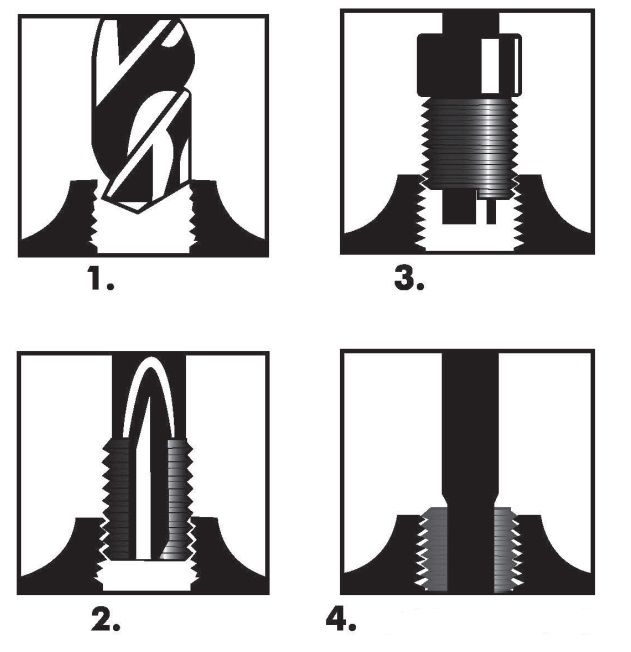 1.

3.

2.

4.