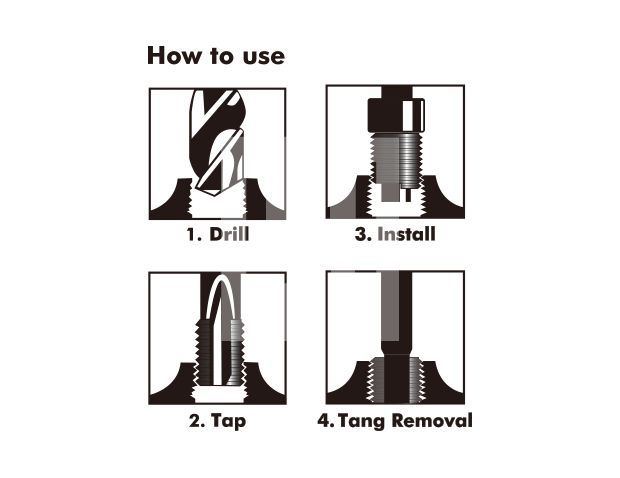 How to use

1. Drill

3. Install

2. Tap

4. Tang Removal